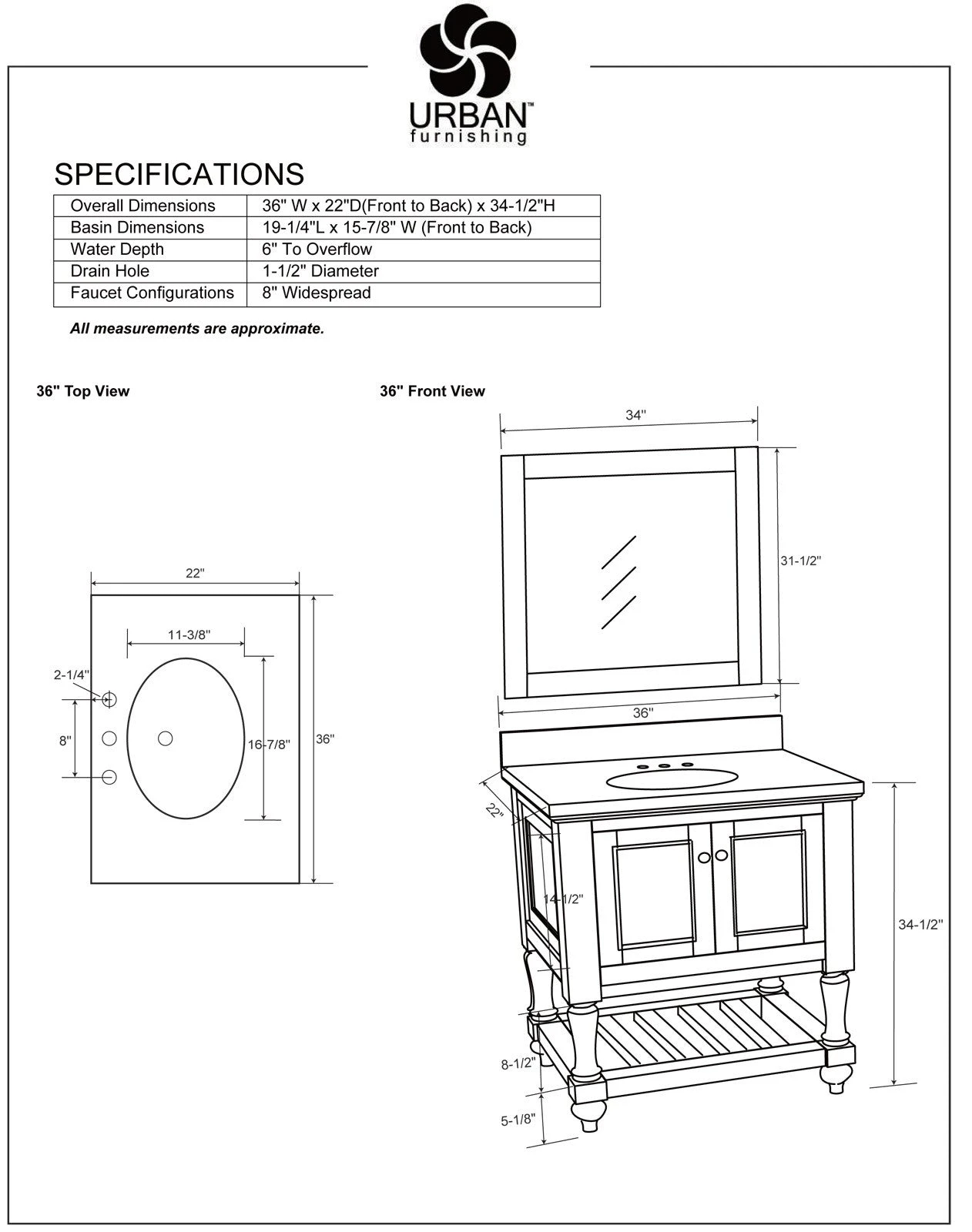 URBAN™
furnishing

SPECIFICATIONS

| Overall Dimensions | 36" W x 22"D(Front to Back) x 34-1/2"H |
|---|---|
| Basin Dimensions | 19-1/4"L x 15-7/8" W (Front to Back) |
| Water Depth | 6" To Overflow |
| Drain Hole | 1-1/2" Diameter |
| Faucet Configurations | 8" Widespread |

All measurements are approximate.

36" Top View

22"
11-3/8"
2-1/4"
8"
16-7/8"
36"

36" Front View

34"
31-1/2"
36"
22"
14-1/2"
34-1/2"
8-1/2"
5-1/8"